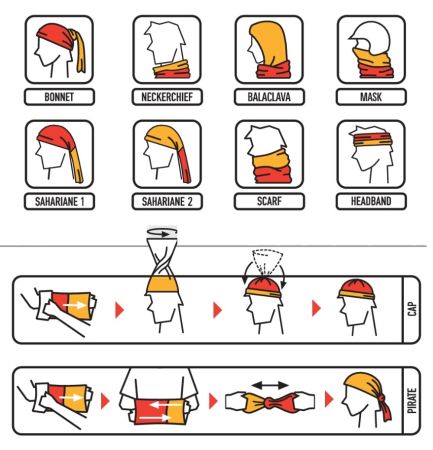 BONNET

NECKERCHIEF

BALACLAVA

MASK

SAHARIANE 1

SAHARIANE 2

SCARF

HEADBAND

CAP

PIRATE